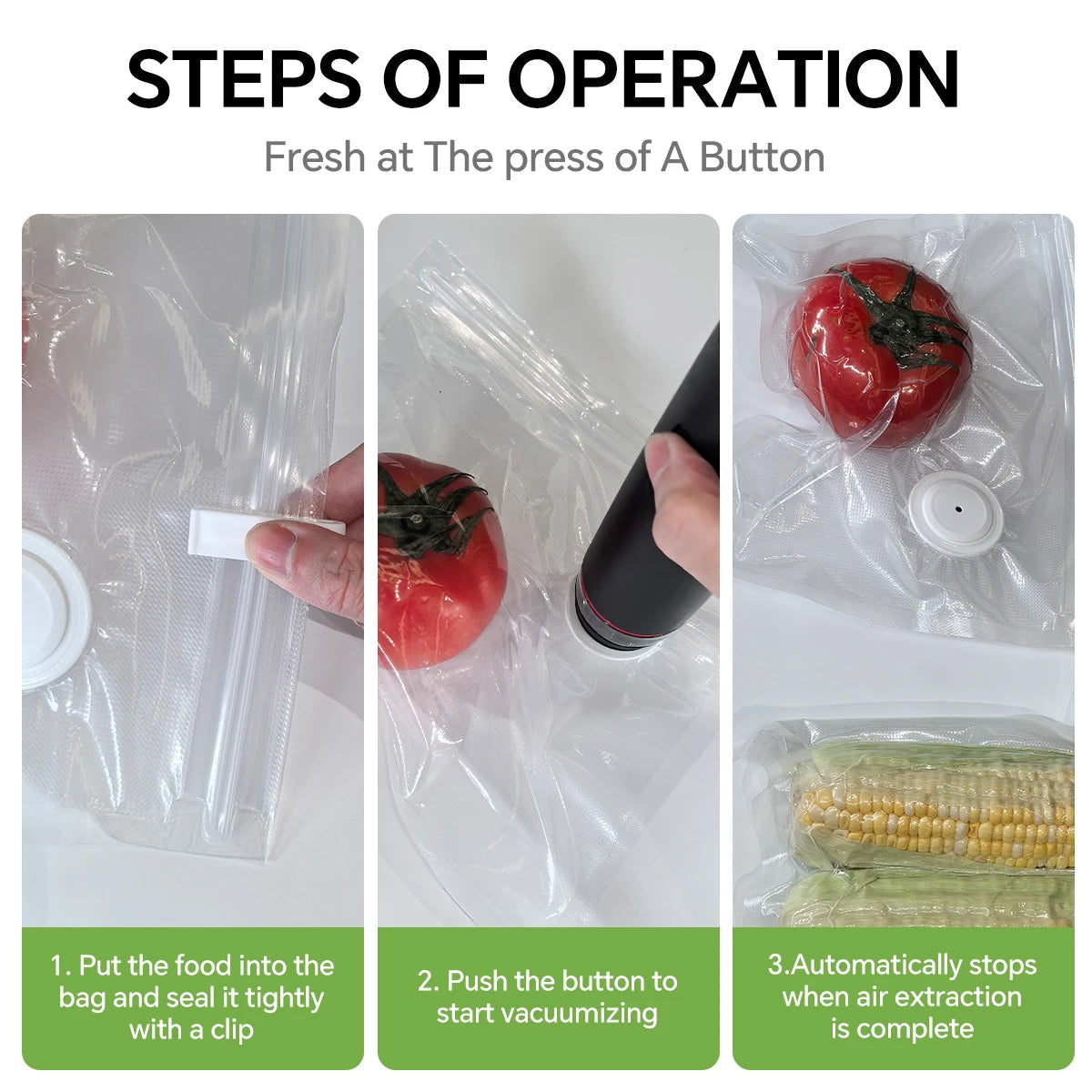 STEPS OF OPERATION

Fresh at The press of A Button

1. Put the food into the bag and seal it tightly with a clip

2. Push the button to start vacuumizing

3.Automatically stops when air extraction is complete